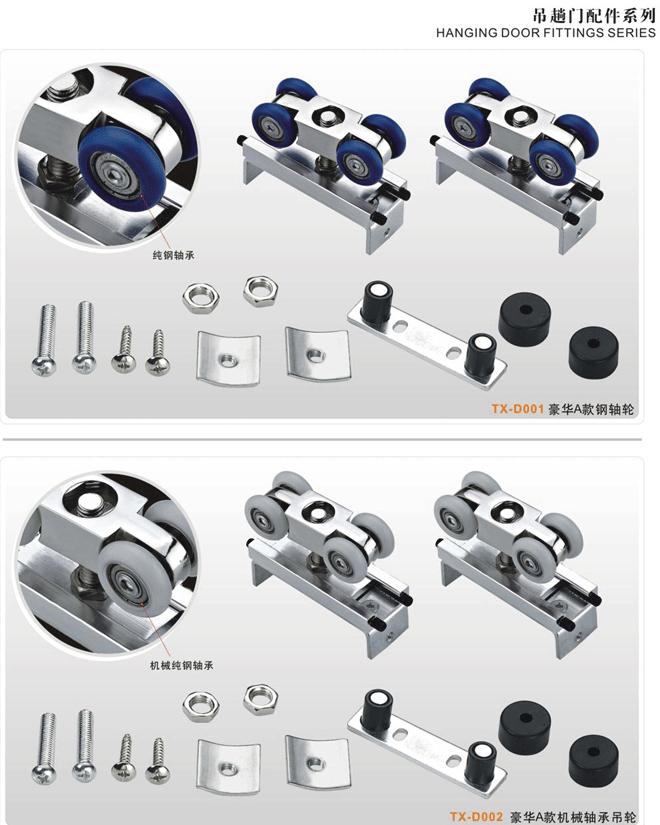 吊趟门配件系列
HANGING DOOR FITTINGS SERIES

纯钢轴承

TX-D001 豪华A款钢轴轮

机械纯钢轴承

TX-D002 豪华A款机械轴承吊轮